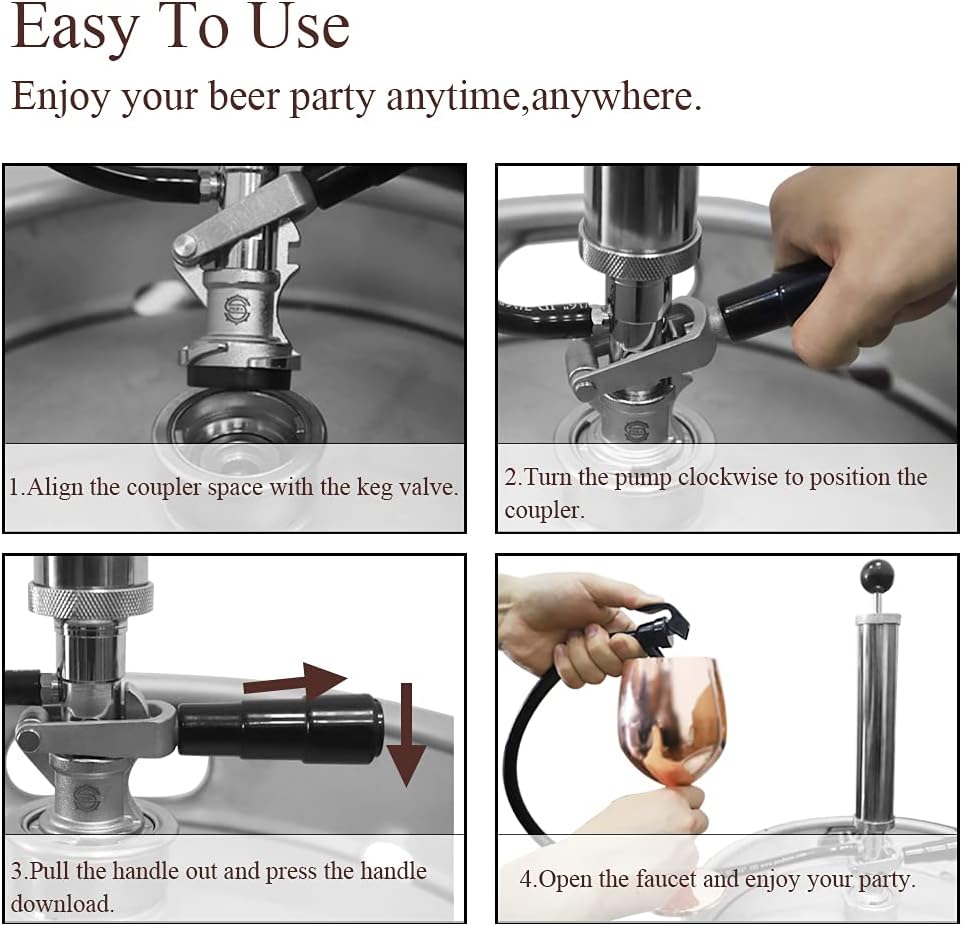 Easy To Use

Enjoy your beer party anytime,anywhere.

1.Align the coupler space with the keg valve.

2.Turn the pump clockwise to position the coupler.

3.Pull the handle out and press the handle download.

4.Open the faucet and enjoy your party.